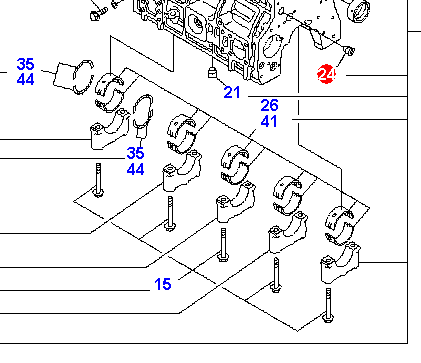 35
44
24
21
26
41
35
44
15